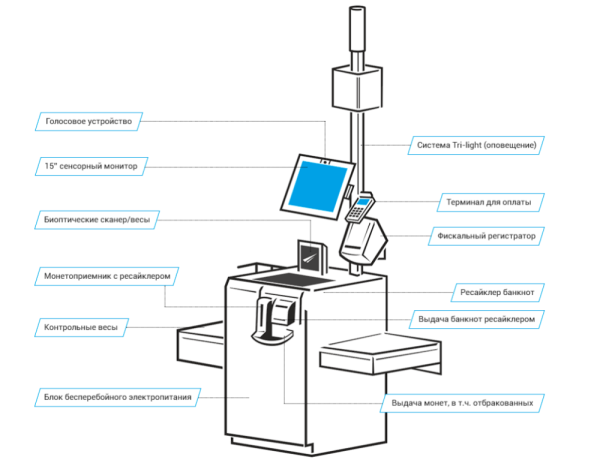 Голосовое устройство

15" сенсорный монитор

Биоптические сканер/весы

Монетоприемник с ресайклером

Контрольные весы

Блок бесперебойного электропитания

Система Tri-light (оповещение)

Терминал для оплаты

Фискальный регистратор

Ресайклер банкнот

Выдача банкнот ресайклером

Выдача монет, в т.ч. отбракованных